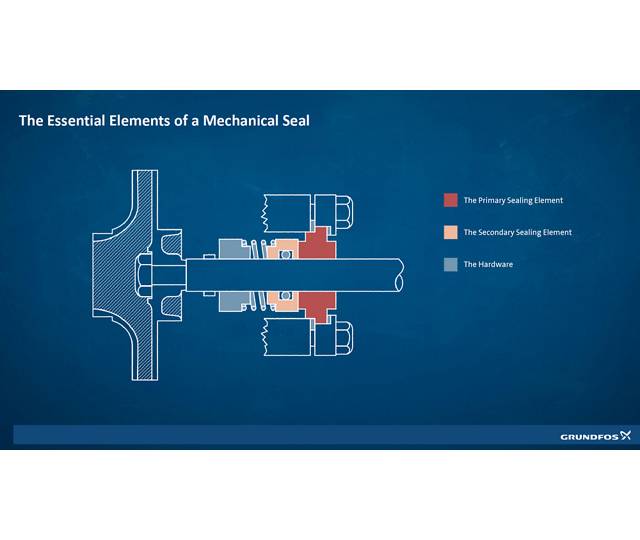 The Essential Elements of a Mechanical Seal

The Primary Sealing Element

The Secondary Sealing Element

The Hardware

GRUNDFOS