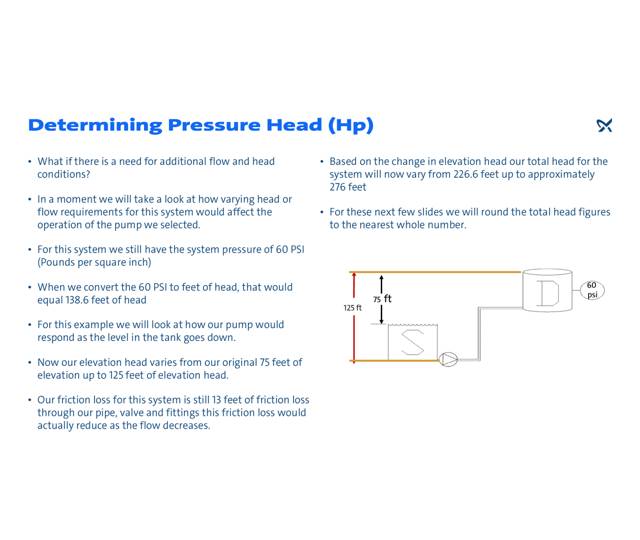 Determining Pressure Head (Hp)

• What if there is a need for additional flow and head conditions?

• In a moment we will take a look at how varying head or flow requirements for this system would affect the operation of the pump we selected.

• For this system we still have the system pressure of 60 PSI (Pounds per square inch)

• When we convert the 60 PSI to feet of head, that would equal 138.6 feet of head

• For this example we will look at how our pump would respond as the level in the tank goes down.

• Now our elevation head varies from our original 75 feet of elevation up to 125 feet of elevation head.

• Our friction loss for this system is still 13 feet of friction loss through our pipe, valve and fittings this friction loss would actually reduce as the flow decreases.

• Based on the change in elevation head our total head for the system will now vary from 226.6 feet up to approximately 276 feet

• For these next few slides we will round the total head figures to the nearest whole number.

125 ft
75 ft
S
D
60 psi