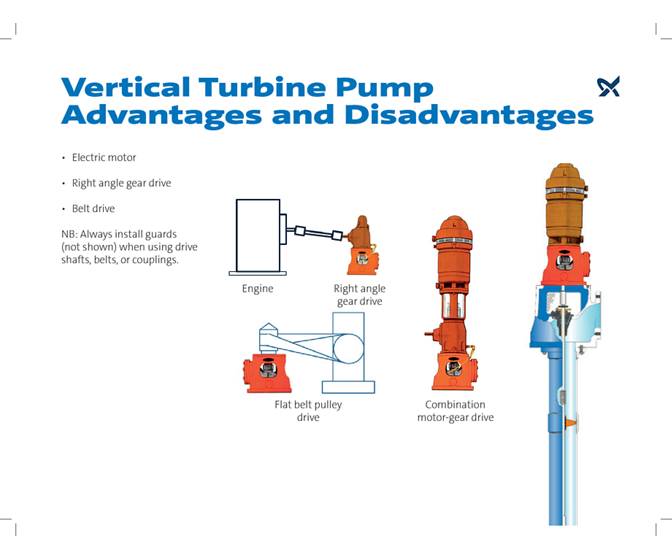 Vertical Turbine Pump Advantages and Disadvantages

• Electric motor

• Right angle gear drive

• Belt drive

NB: Always install guards (not shown) when using drive shafts, belts, or couplings.

Engine

Right angle gear drive

Flat belt pulley drive

Combination motor-gear drive