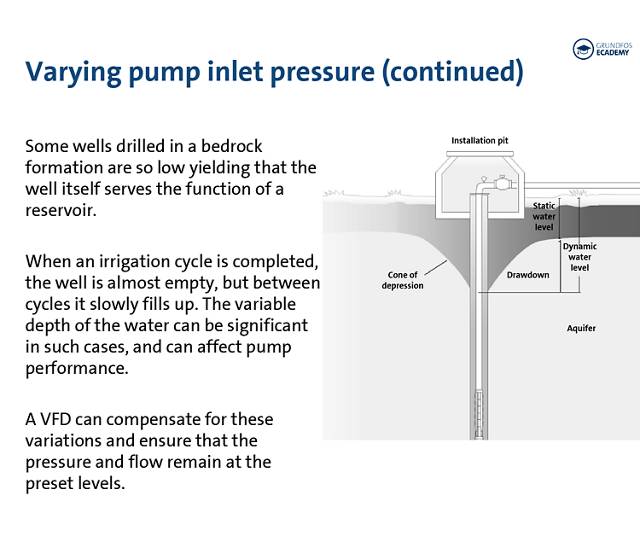 GRUNDFOS ECADEMY

Varying pump inlet pressure (continued)

Some wells drilled in a bedrock formation are so low yielding that the well itself serves the function of a reservoir.

When an irrigation cycle is completed, the well is almost empty, but between cycles it slowly fills up. The variable depth of the water can be significant in such cases, and can affect pump performance.

A VFD can compensate for these variations and ensure that the pressure and flow remain at the preset levels.

Installation pit

Static water level

Dynamic water level

Cone of depression

Drawdown

Aquifer