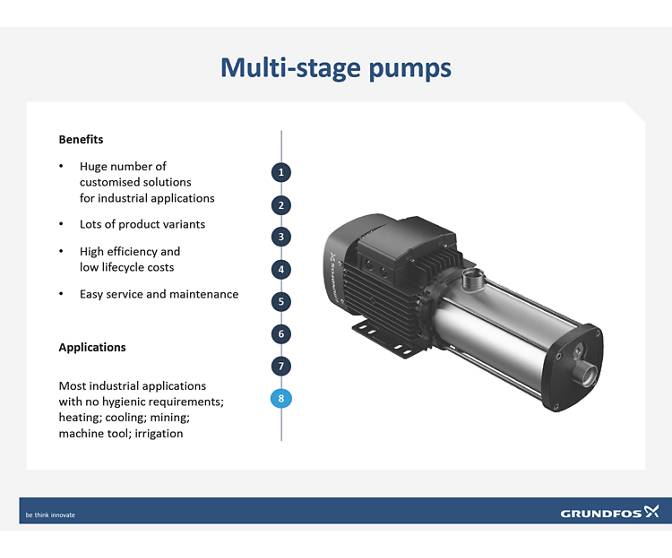 Multi-stage pumps

Benefits

• Huge number of customised solutions for industrial applications

• Lots of product variants

• High efficiency and low lifecycle costs

• Easy service and maintenance

Applications

Most industrial applications with no hygienic requirements; heating; cooling; mining; machine tool; irrigation

1
2
3
4
5
6
7
8

GRUNDFOS

be think innovate

GRUNDFOS